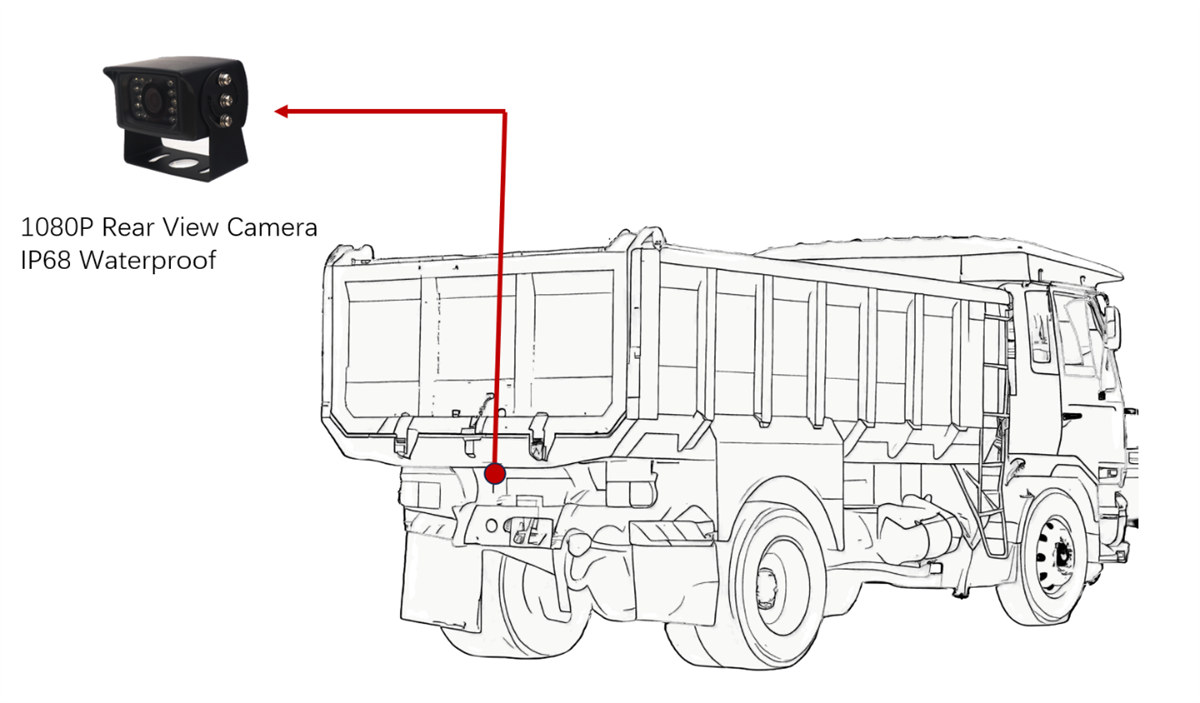 1080P Rear View Camera
IP68 Waterproof